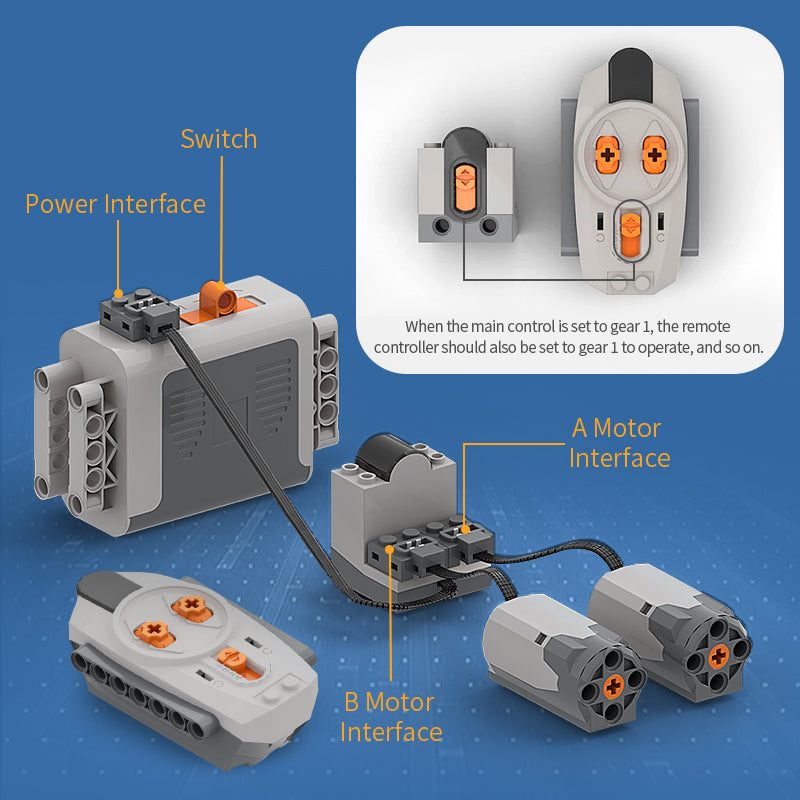 Switch

Power Interface

When the main control is set to gear 1, the remote controller should also be set to gear 1 to operate, and so on.

A Motor Interface

B Motor Interface