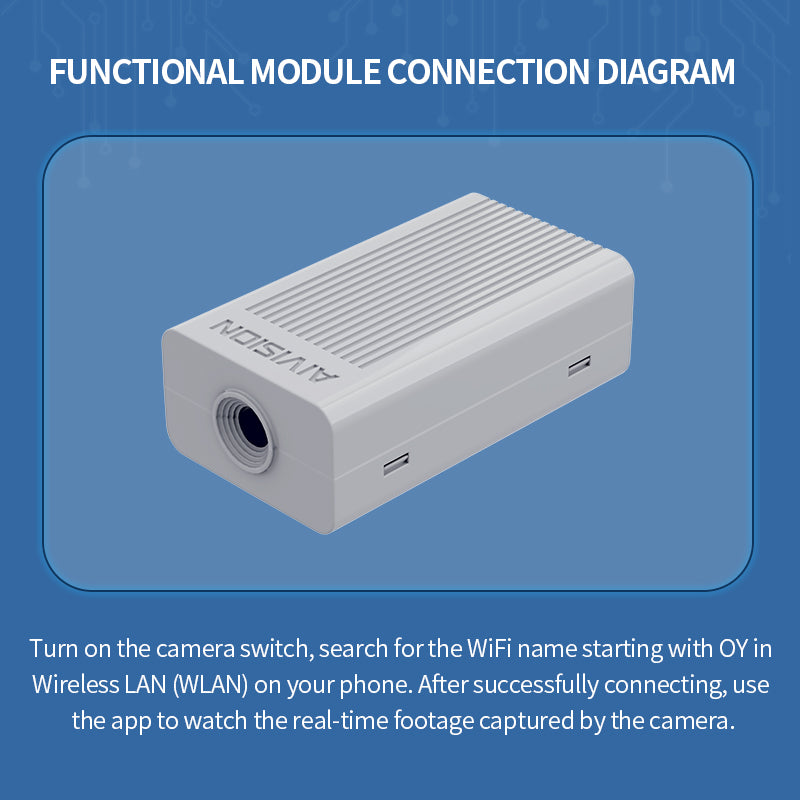 FUNCTIONAL MODULE CONNECTION DIAGRAM

AIVISION

Turn on the camera switch, search for the WiFi name starting with OY in Wireless LAN (WLAN) on your phone. After successfully connecting, use the app to watch the real-time footage captured by the camera.