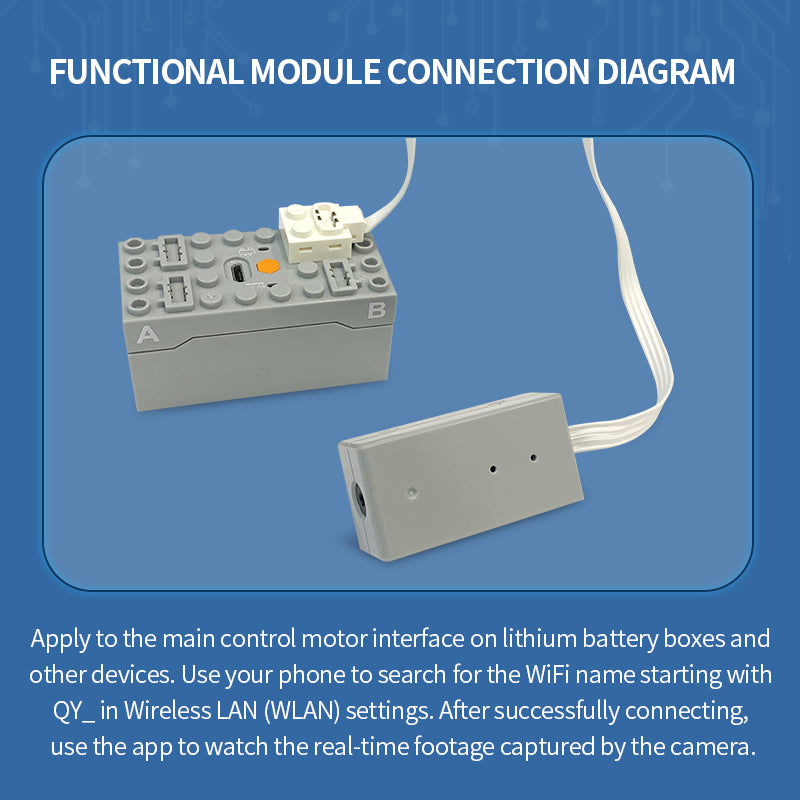 FUNCTIONAL MODULE CONNECTION DIAGRAM

A

B

Apply to the main control motor interface on lithium battery boxes and other devices. Use your phone to search for the WiFi name starting with QY_ in Wireless LAN (WLAN) settings. After successfully connecting, use the app to watch the real-time footage captured by the camera.