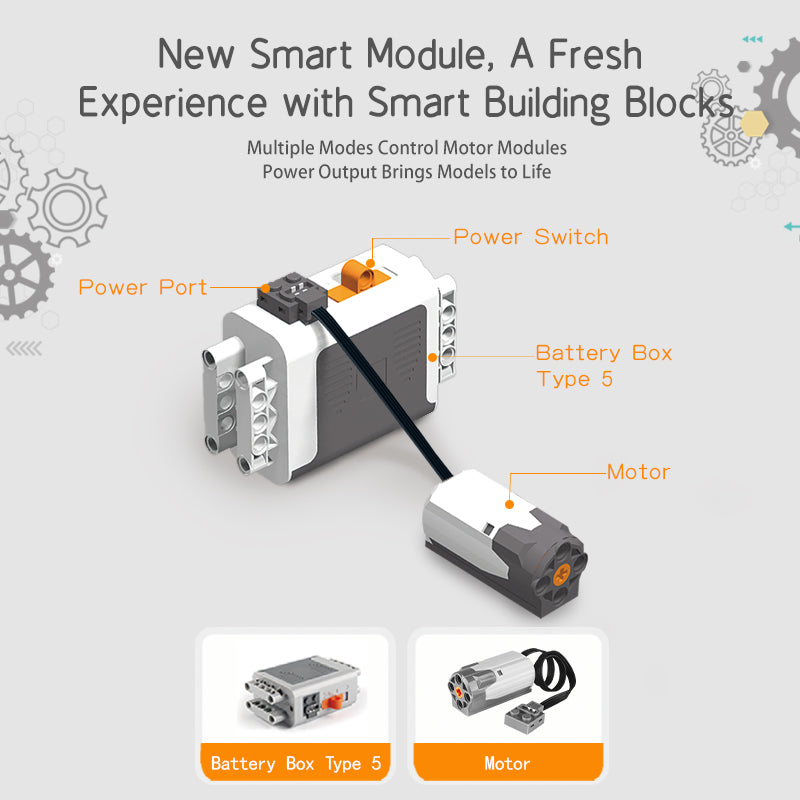 New Smart Module, A Fresh Experience with Smart Building Blocks

Multiple Modes Control Motor Modules
Power Output Brings Models to Life

Power Switch

Power Port

Battery Box Type 5

Motor

Battery Box Type 5

Motor