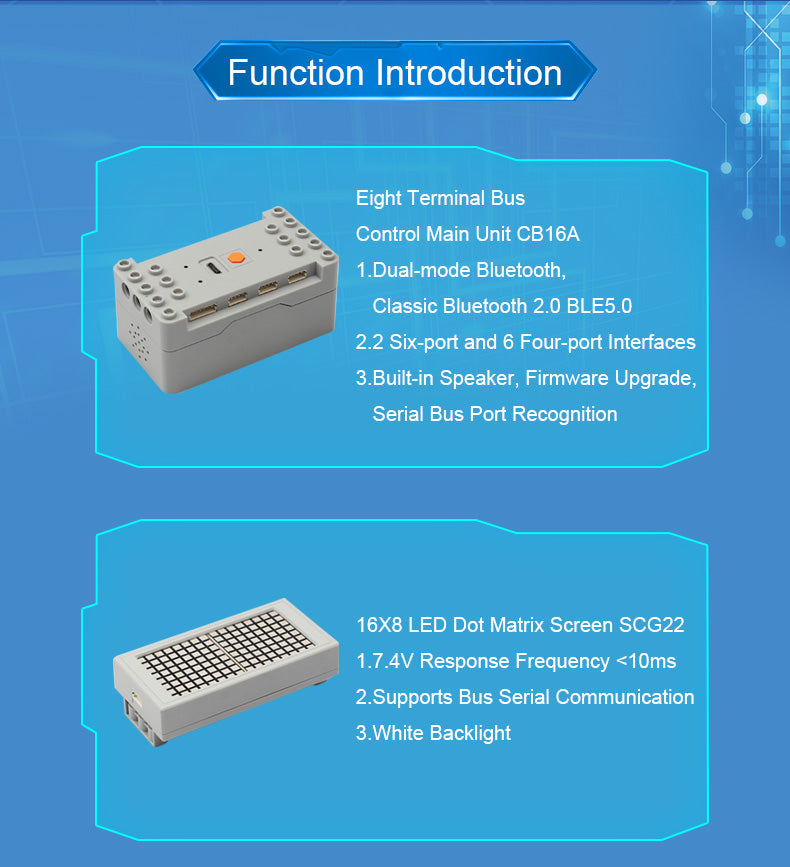 Function Introduction

Eight Terminal Bus
Control Main Unit CB16A
1.Dual-mode Bluetooth,
Classic Bluetooth 2.0 BLE5.0
2.2 Six-port and 6 Four-port Interfaces
3.Built-in Speaker, Firmware Upgrade,
Serial Bus Port Recognition

16X8 LED Dot Matrix Screen SCG22
1.7.4V Response Frequency <10ms
2.Supports Bus Serial Communication
3.White Backlight