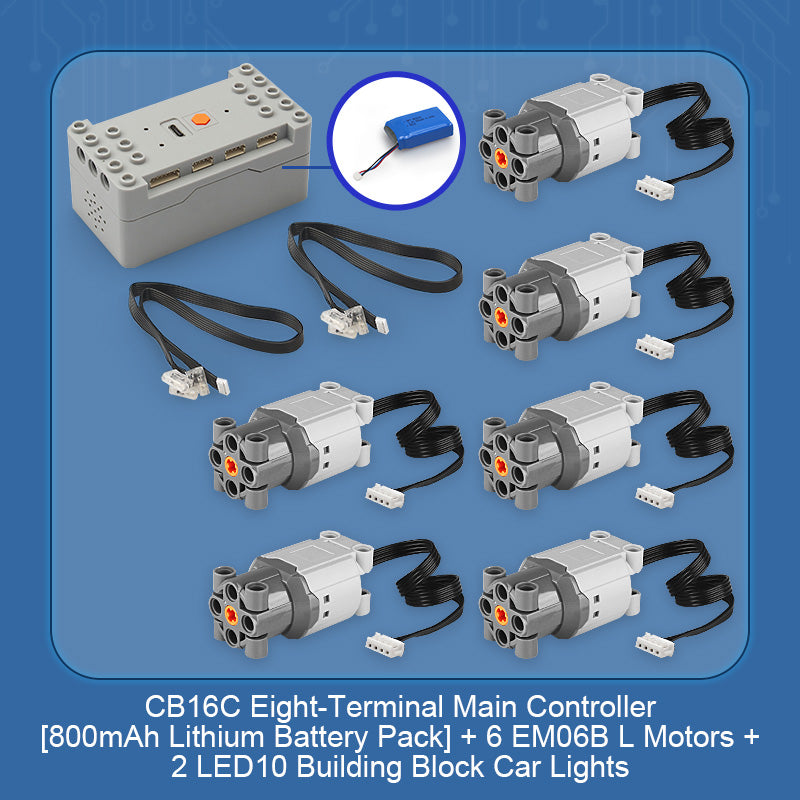 CB16C Eight-Terminal Main Controller [800mAh Lithium Battery Pack] + 6 EM06B L Motors + 2 LED10 Building Block Car Lights