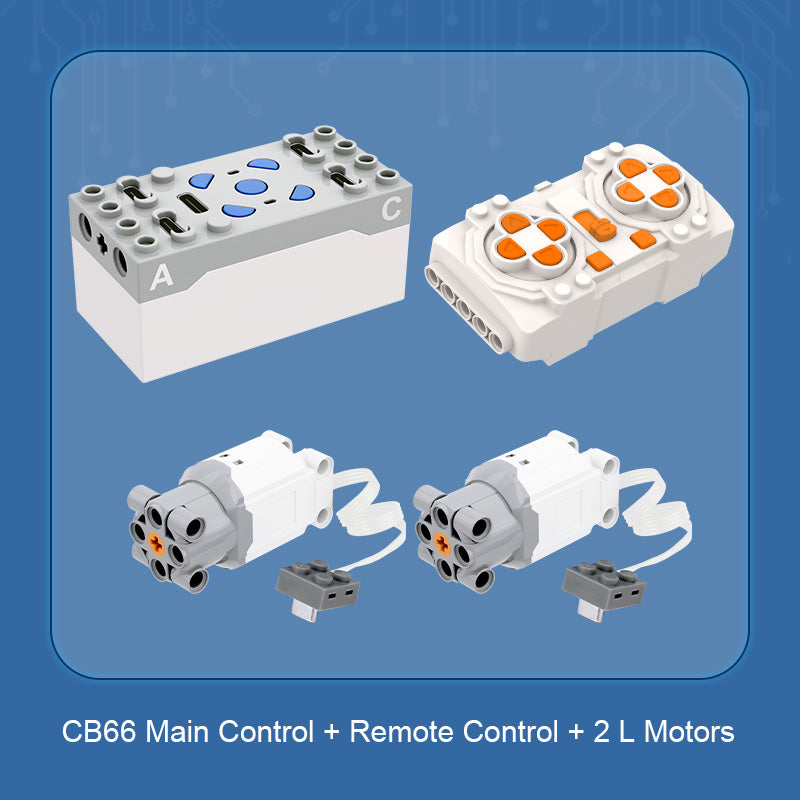 C
A

CB66 Main Control + Remote Control + 2 L Motors