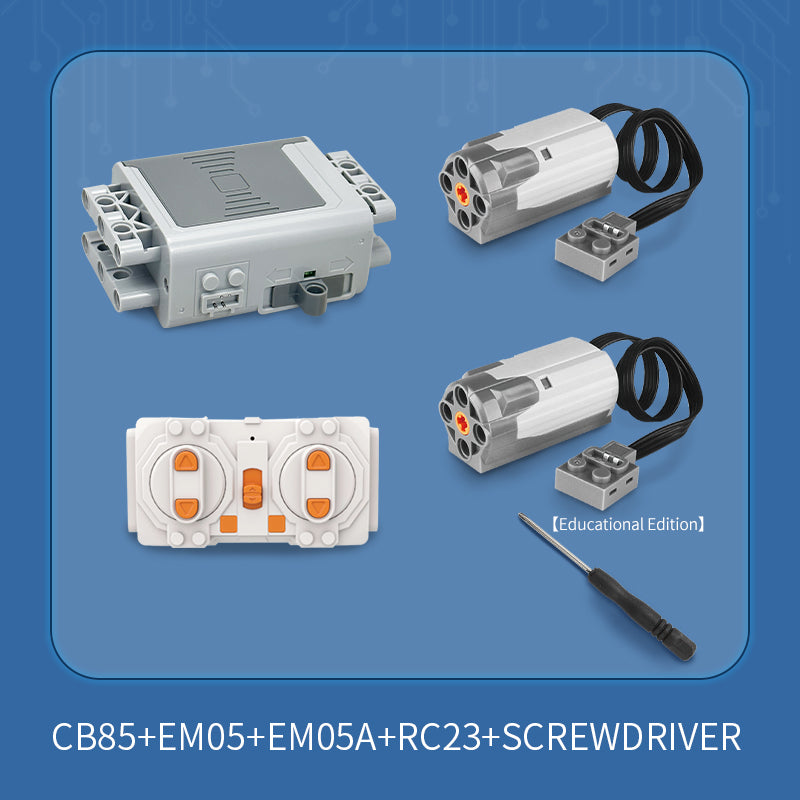 【Educational Edition】

CB85+EM05+EM05A+RC23+SCREWDRIVER